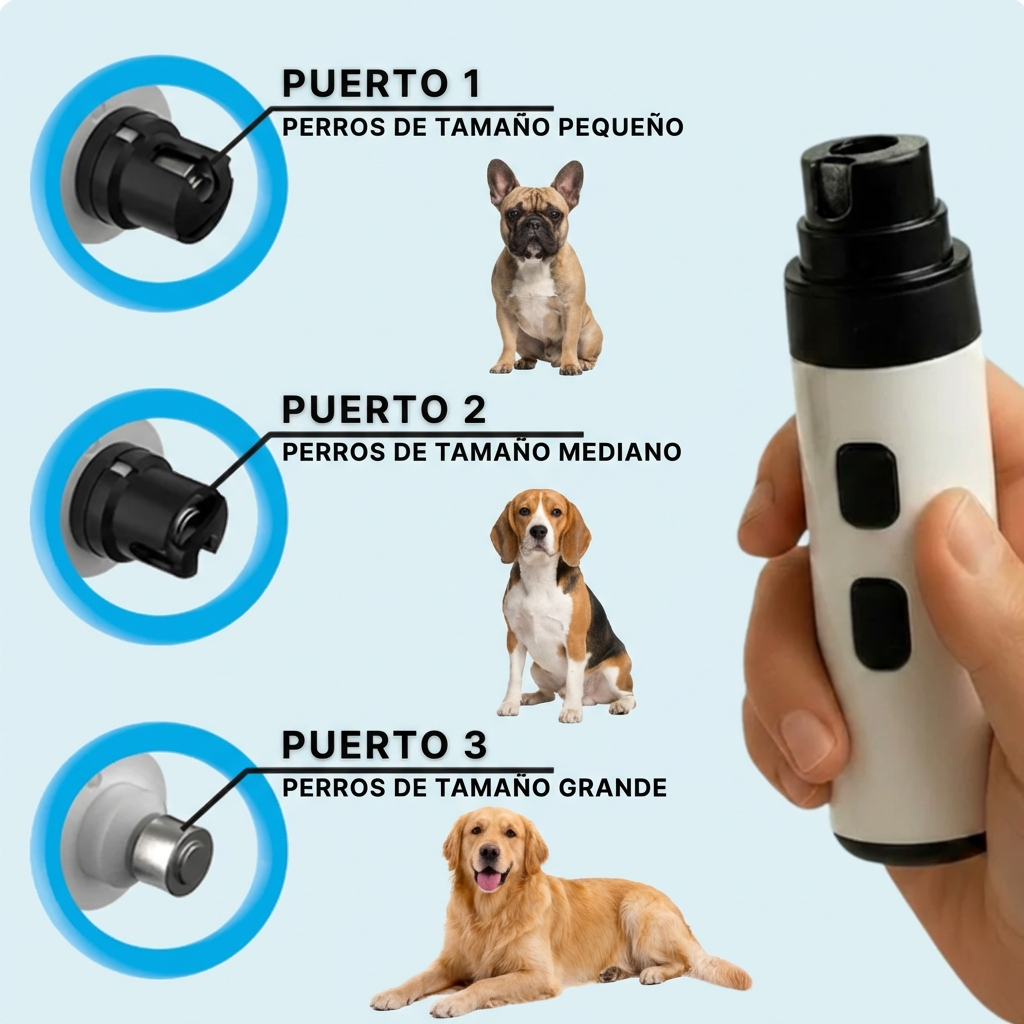 PUERTO 1
PERROS DE TAMAÑO PEQUEÑO

PUERTO 2
PERROS DE TAMAÑO MEDIANO

PUERTO 3
PERROS DE TAMAÑO GRANDE