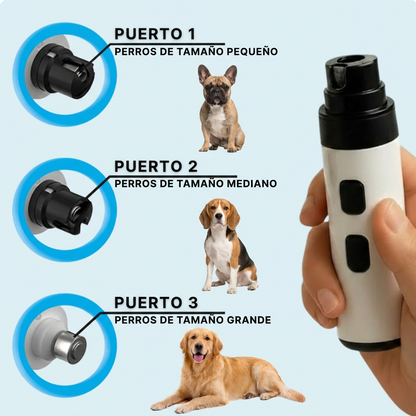 PUERTO 1
PERROS DE TAMAÑO PEQUEÑO

PUERTO 2
PERROS DE TAMAÑO MEDIANO

PUERTO 3
PERROS DE TAMAÑO GRANDE